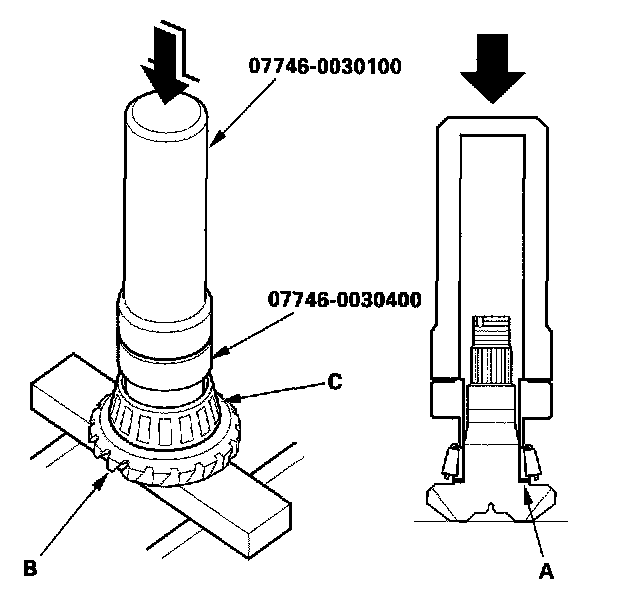 07746-0030100

07746-0030400

C

B

A