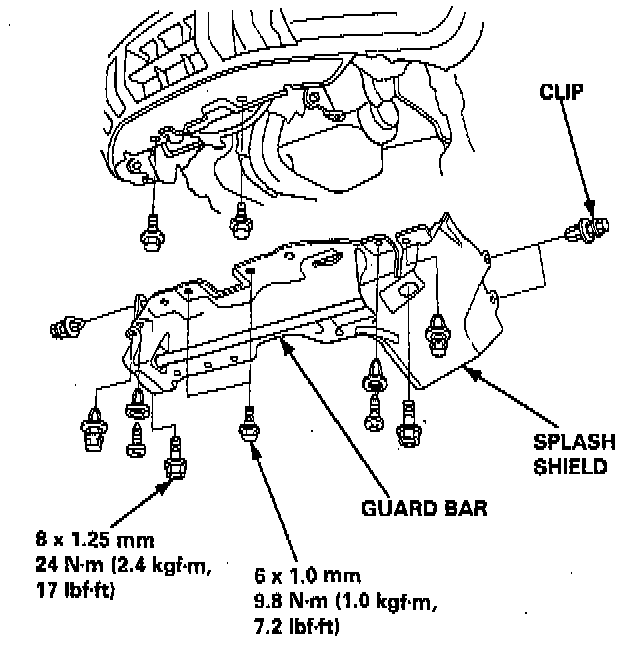 CLIP

SPLASH SHIELD

GUARD BAR

8 x 1.25 mm
24 N·m (2.4 kgf·m, 17 lbf·ft)

6 x 1.0 mm
9.8 N·m (1.0 kgf·m, 7.2 lbf·ft)