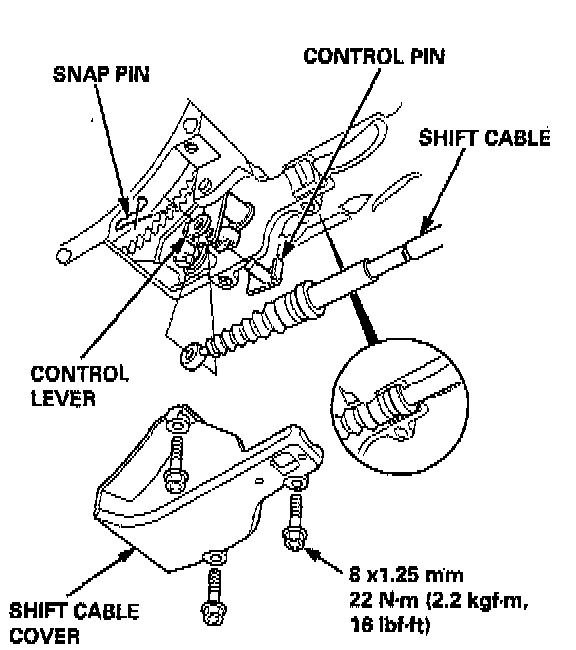 SNAP PIN

CONTROL PIN

SHIFT CABLE

CONTROL LEVER

SHIFT CABLE COVER

8 x1.25 mm
22 N·m (2.2 kgf·m, 16 lbf·ft)