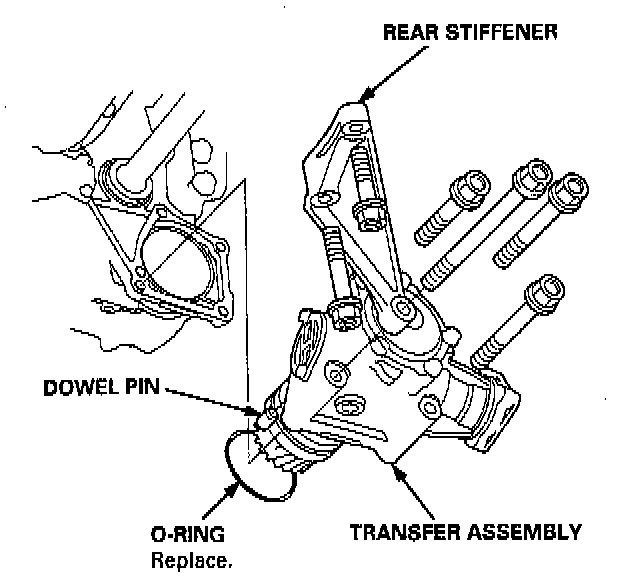 REAR STIFFENER

DOWEL PIN

O-RING
Replace.

TRANSFER ASSEMBLY