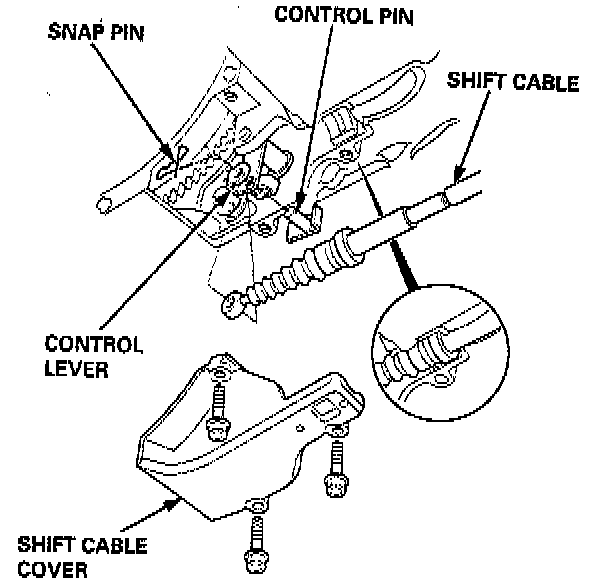 SNAP PIN

CONTROL PIN

SHIFT CABLE

CONTROL LEVER

SHIFT CABLE COVER