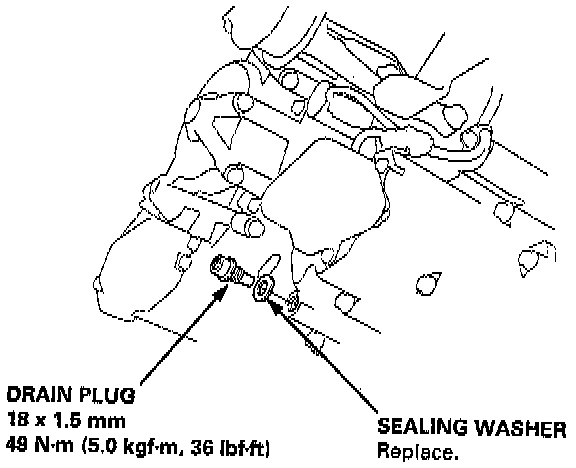 DRAIN PLUG
18 x 1.5 mm
49 N·m (5.0 kgf·m, 36 lbf·ft)

SEALING WASHER
Replace.