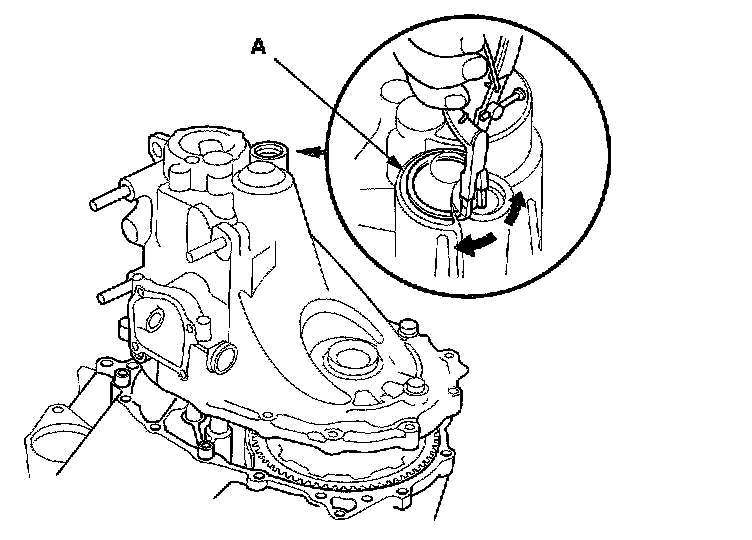 A