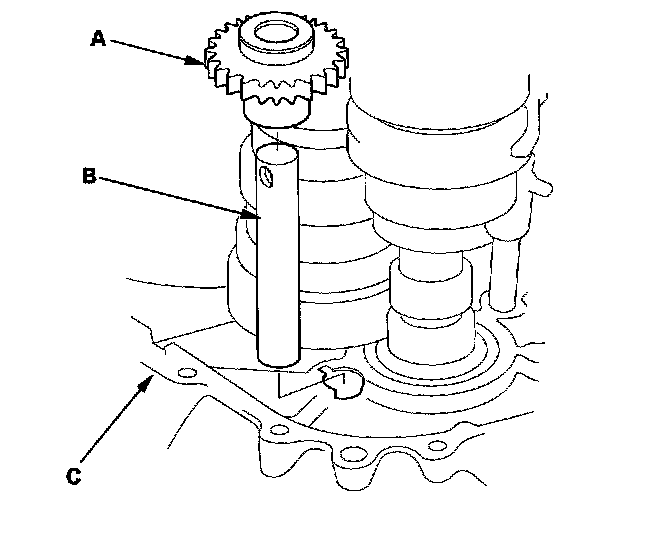 A

B

C