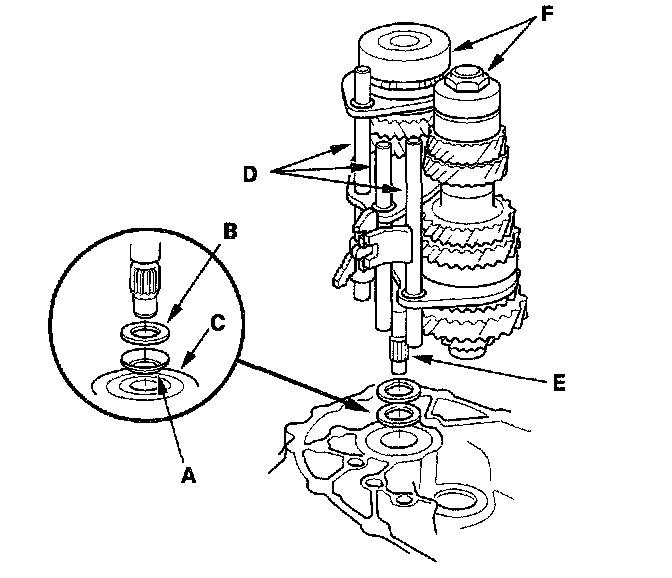 F
D
B
C
E
A