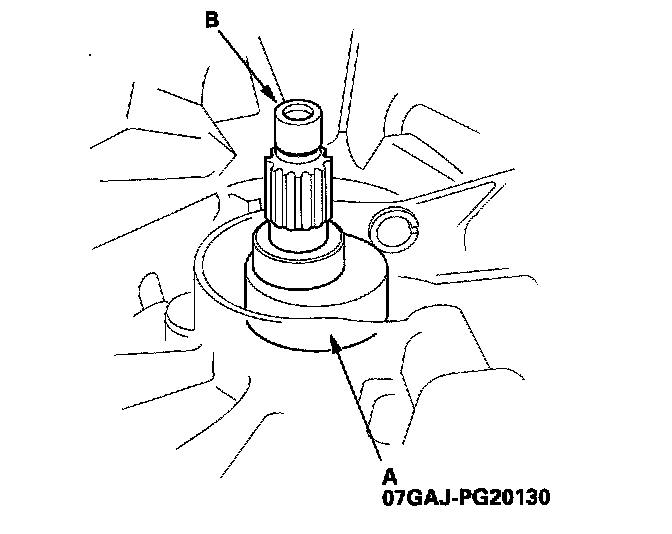 B

A
07GAJ-PG20130