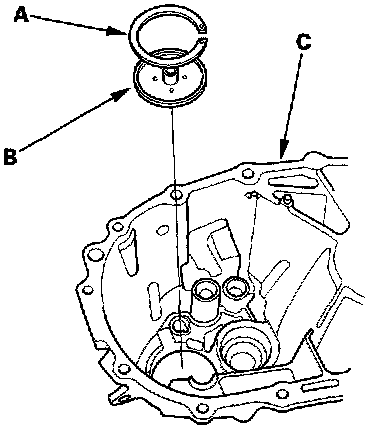 A

C

B