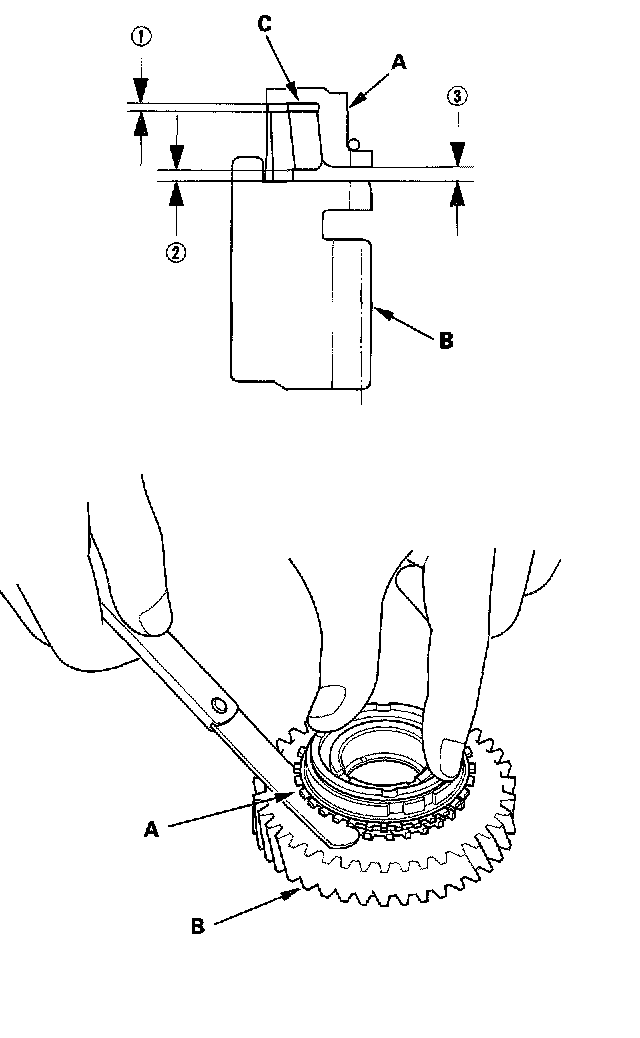 ①
C
A
③
②
B
A
B