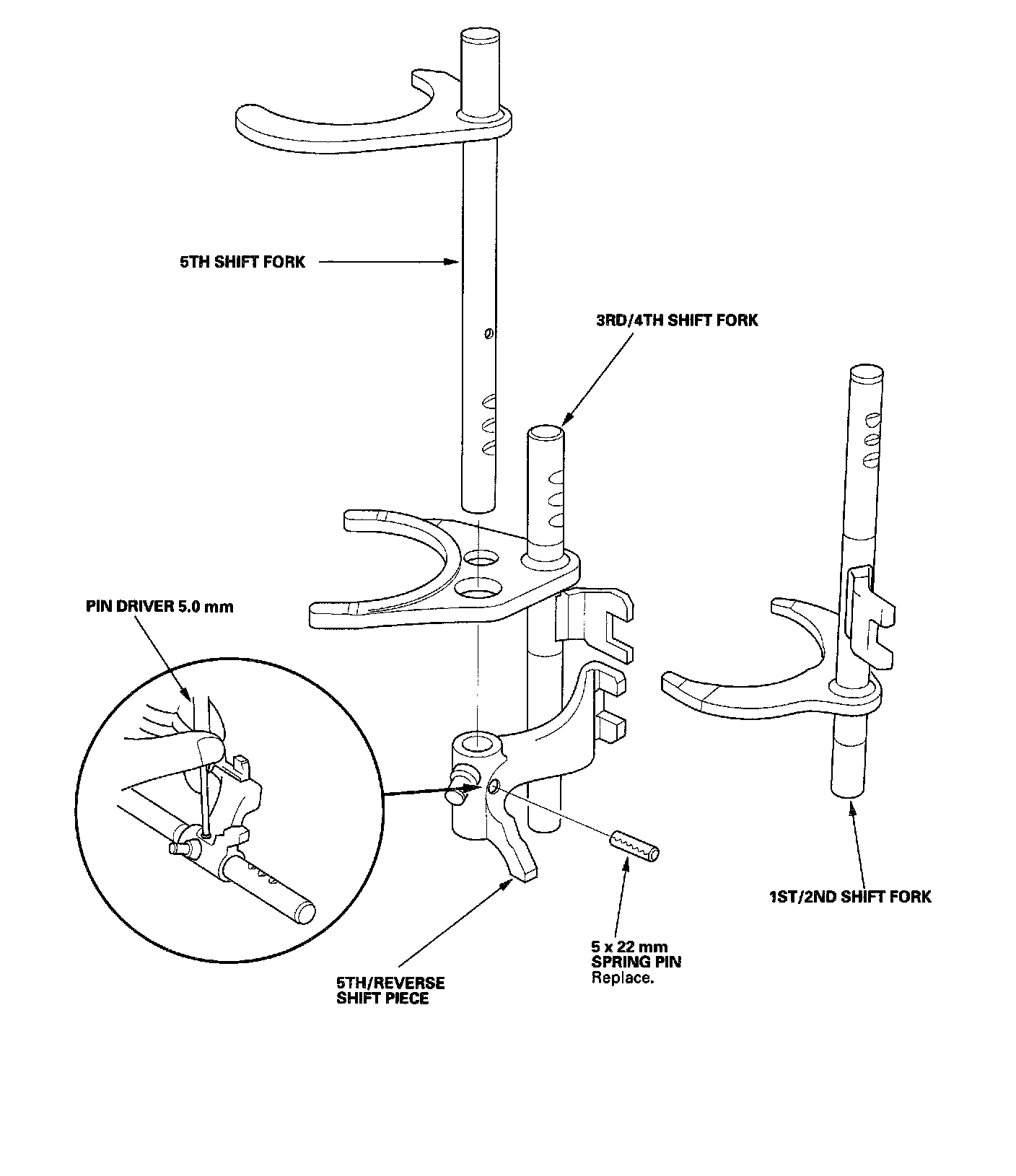 5TH SHIFT FORK

3RD/4TH SHIFT FORK

PIN DRIVER 5.0 mm

1ST/2ND SHIFT FORK

5 x 22 mm
SPRING PIN
Replace.

5TH/REVERSE
SHIFT PIECE