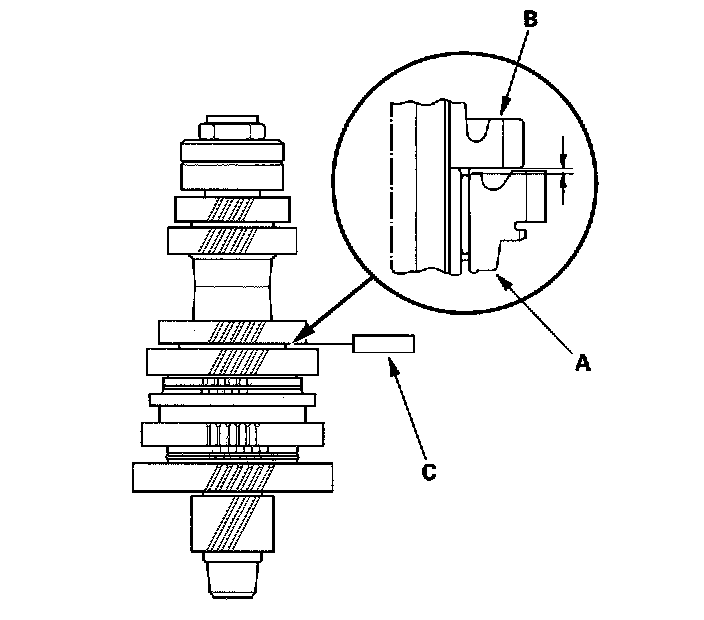 B
A
C