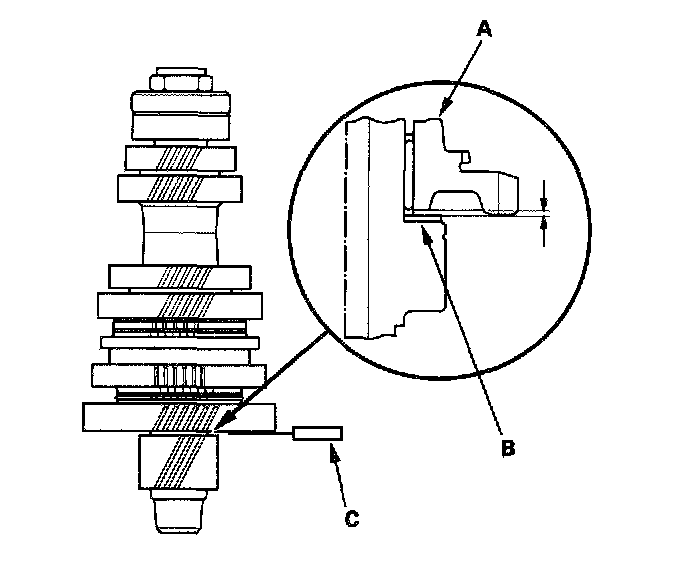 A
B
C