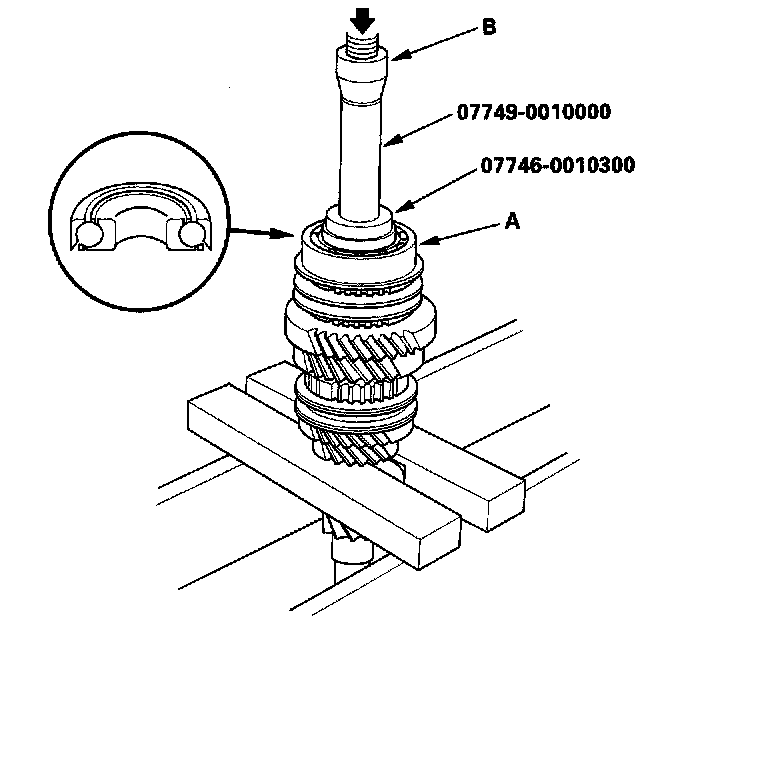 B

07749-0010000

07746-0010300

A