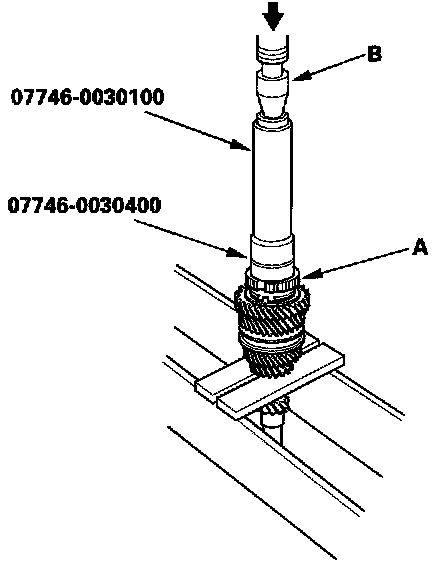 B

07746-0030100

07746-0030400

A