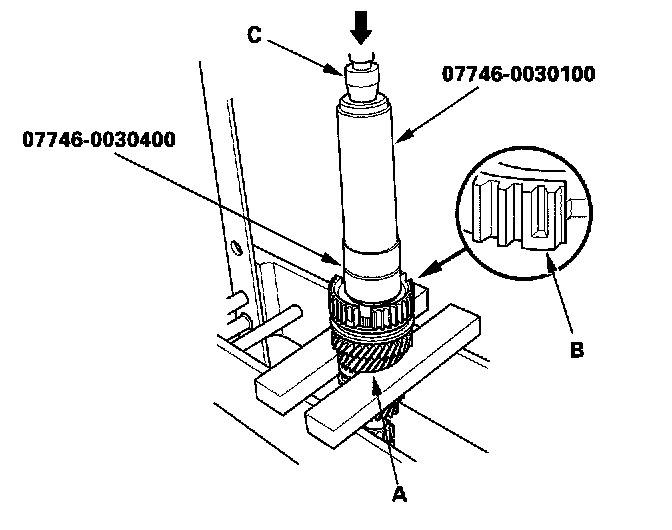 C
07746-0030100
07746-0030400
B
A