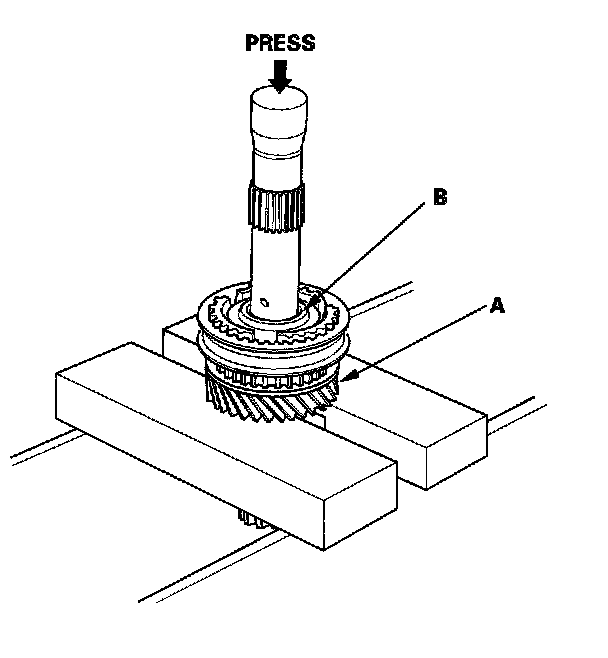 PRESS

B

A