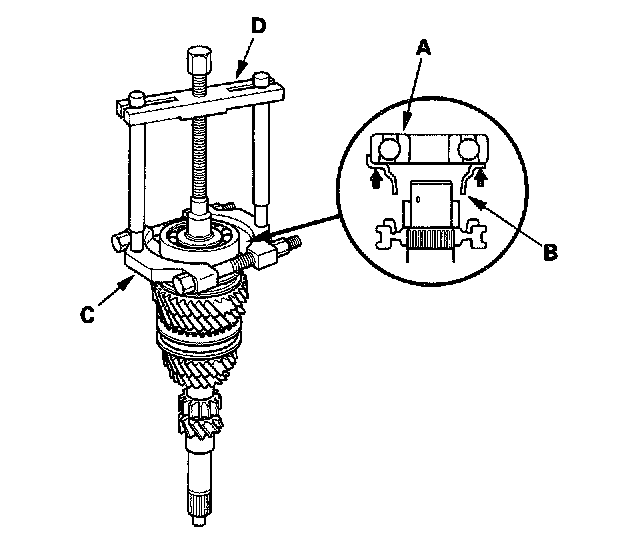 D
A
B
C