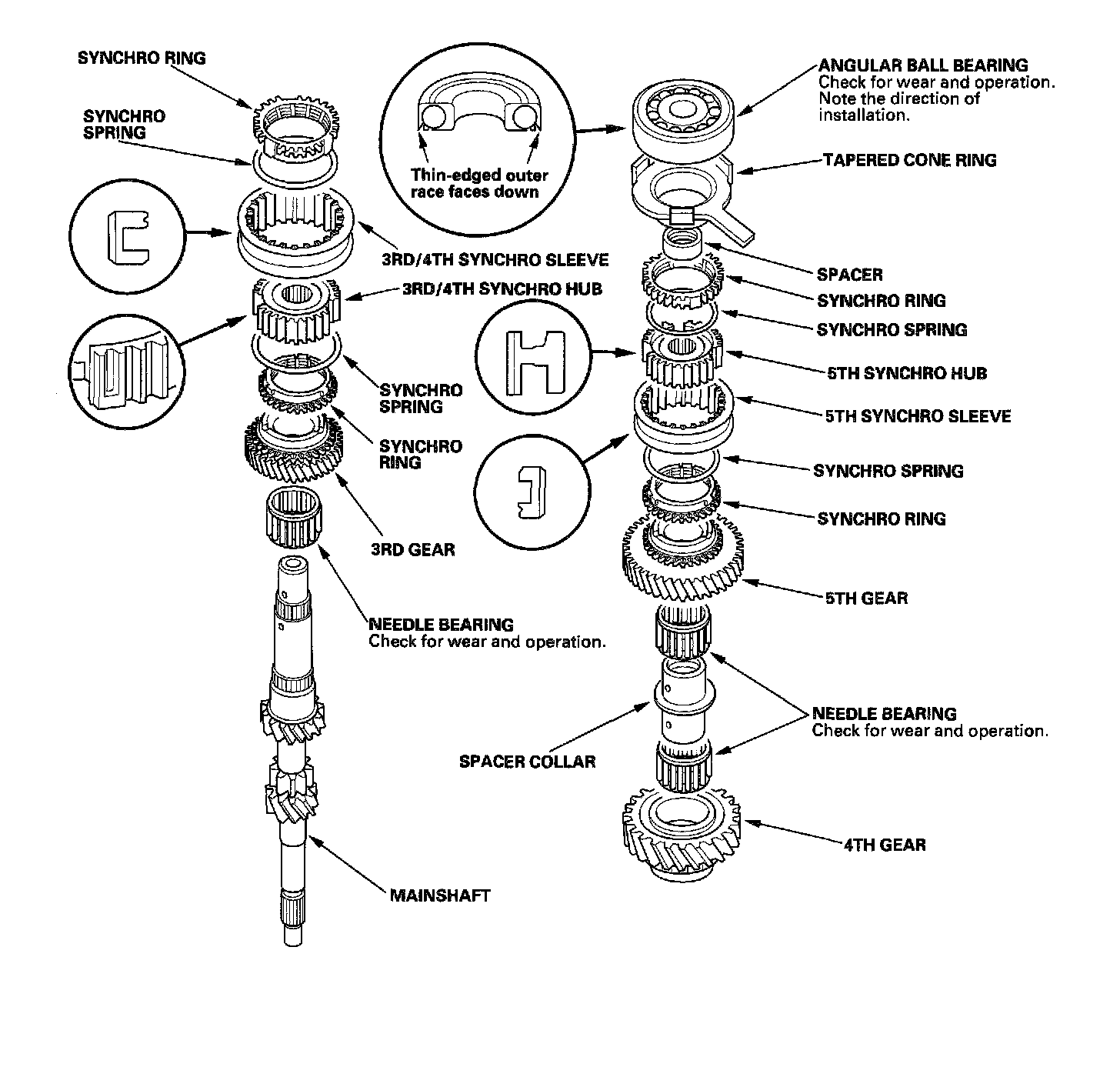 SYNCHRO RING

SYNCHRO SPRING

3RD/4TH SYNCHRO SLEEVE

3RD/4TH SYNCHRO HUB

SYNCHRO SPRING

SYNCHRO RING

3RD GEAR

NEEDLE BEARING
Check for wear and operation.

MAINSHAFT

Thin-edged outer race faces down

ANGULAR BALL BEARING
Check for wear and operation. Note the direction of installation.

TAPERED CONE RING

SPACER

SYNCHRO RING

SYNCHRO SPRING

5TH SYNCHRO HUB

5TH SYNCHRO SLEEVE

SYNCHRO SPRING

SYNCHRO RING

5TH GEAR

NEEDLE BEARING
Check for wear and operation.

SPACER COLLAR

4TH GEAR