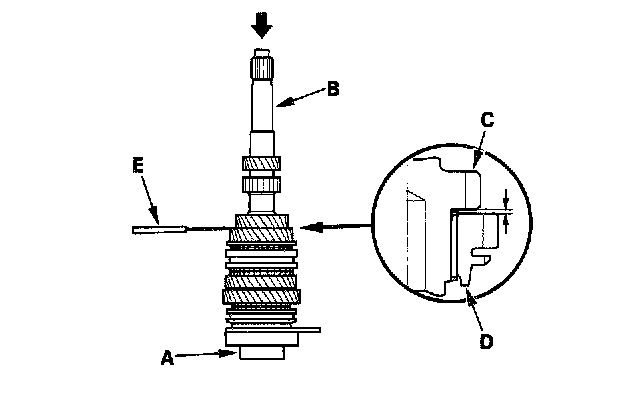 B
C
E
D
A