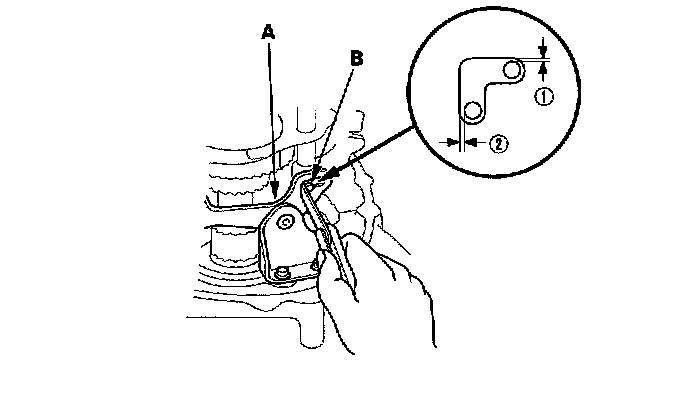 A
B
①
②