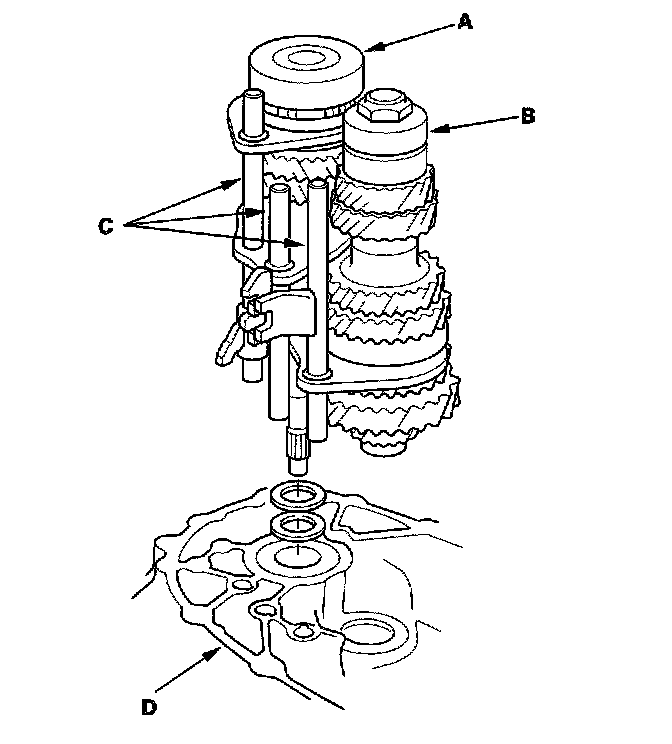 A
B
C
D