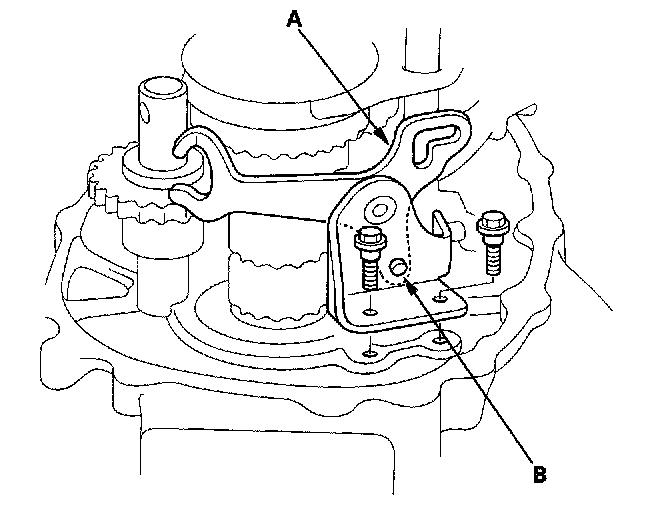 A

B