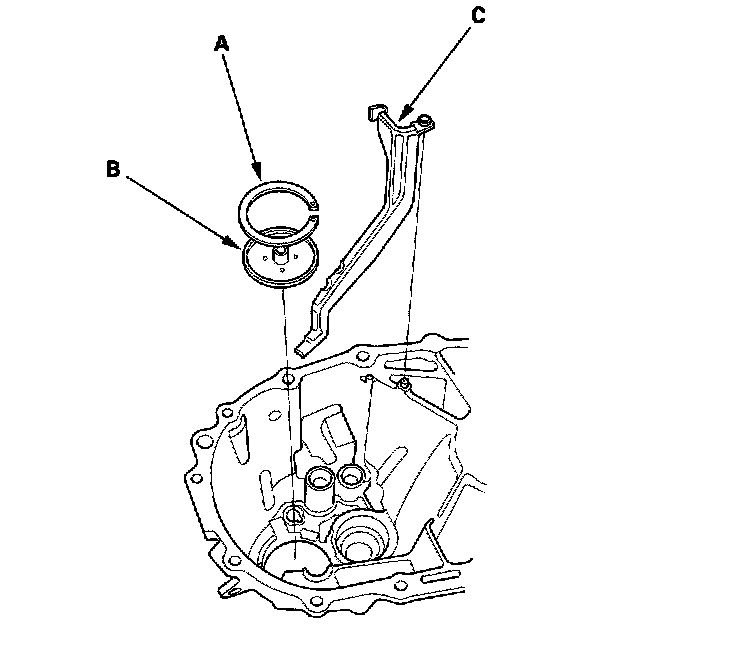 A
B
C