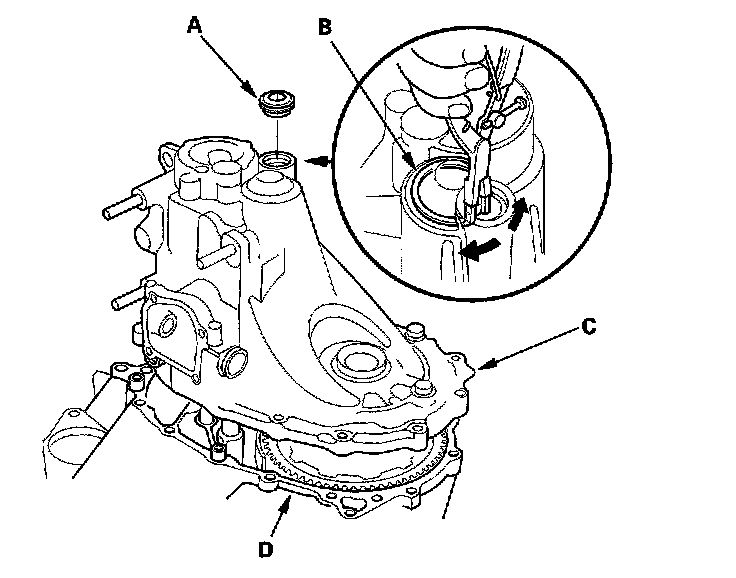 A

B

C

D