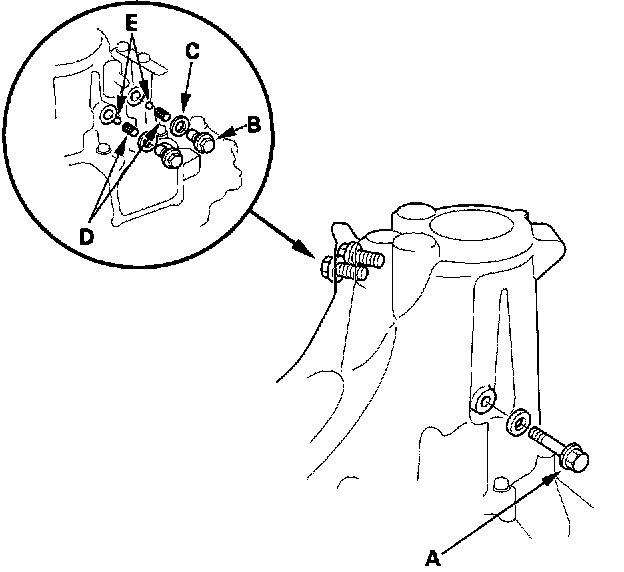 E
C
B
D
A