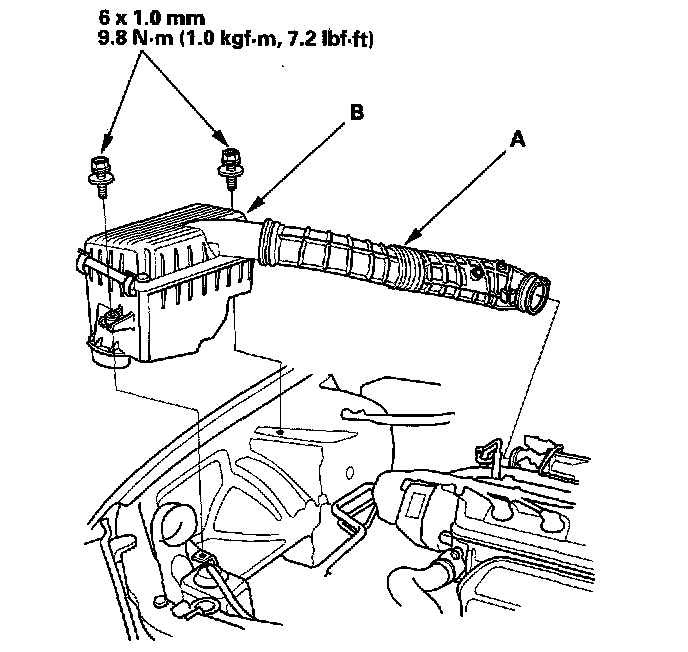 6 x 1.0 mm
9.8 N·m (1.0 kgf·m, 7.2 lbf·ft)

B

A