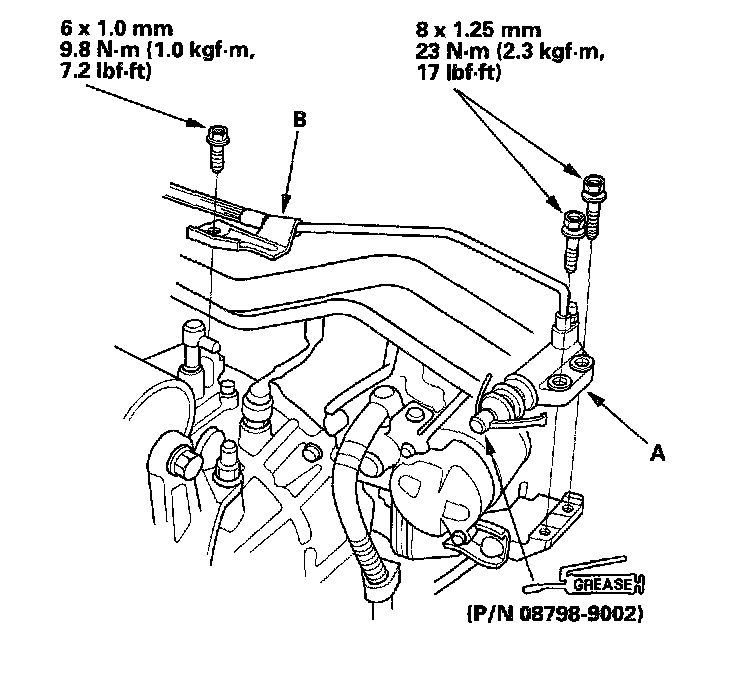 6 x 1.0 mm
9.8 N·m (1.0 kgf·m,
7.2 lbf·ft)

8 x 1.25 mm
23 N·m (2.3 kgf·m,
17 lbf·ft)

B

A

GREASE

(P/N 08798-9002)