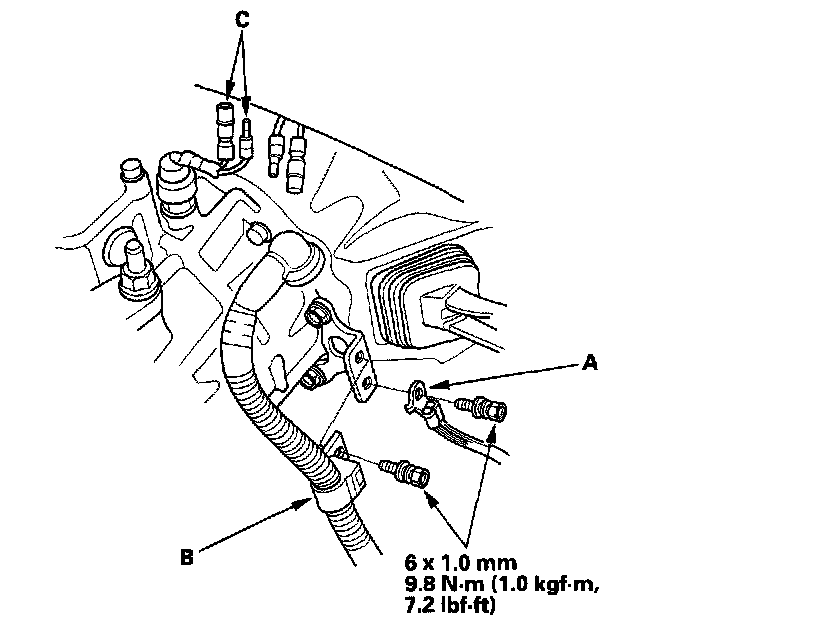 C

A

B

6 x 1.0 mm
9.8 N·m (1.0 kgf·m, 7.2 lbf·ft)