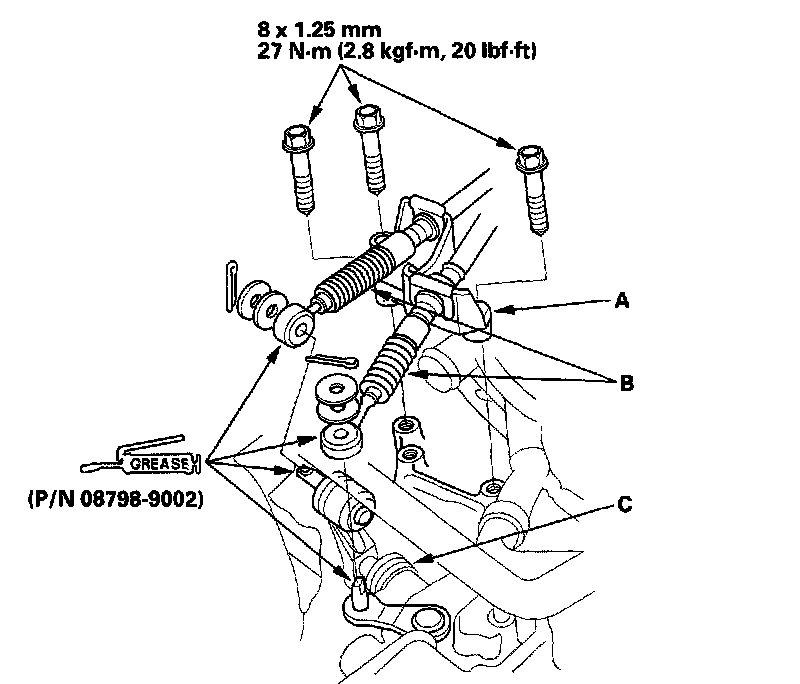 8 x 1.25 mm
27 N·m (2.8 kgf·m, 20 lbf·ft)

A

B

GREASE

(P/N 08798-9002)

C