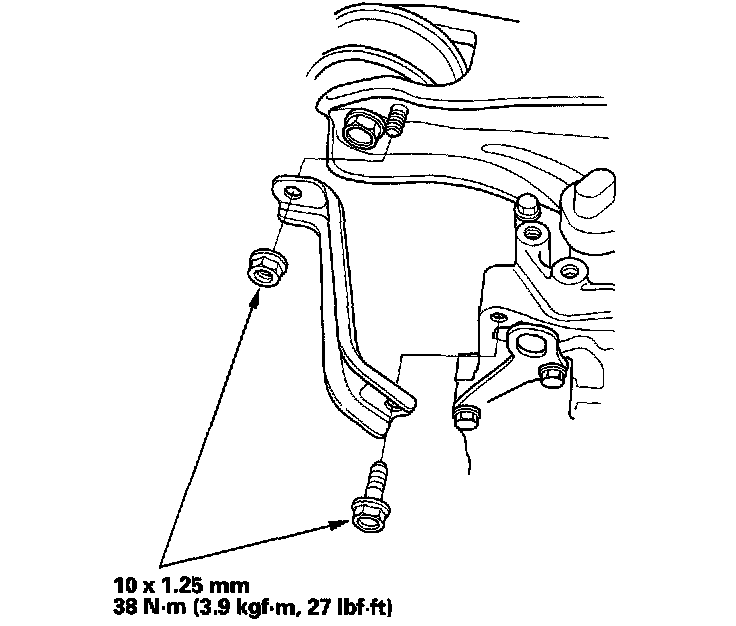 10 x 1.25 mm
38 N·m (3.9 kgf·m, 27 lbf·ft)