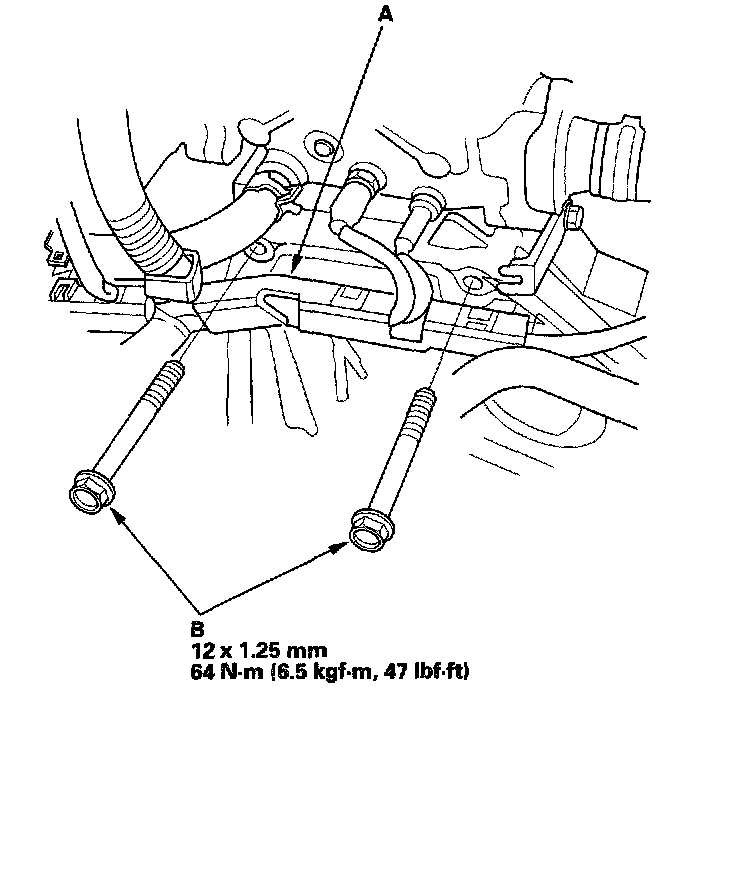 A

B
12 x 1.25 mm
64 N·m (6.5 kgf·m, 47 lbf·ft)