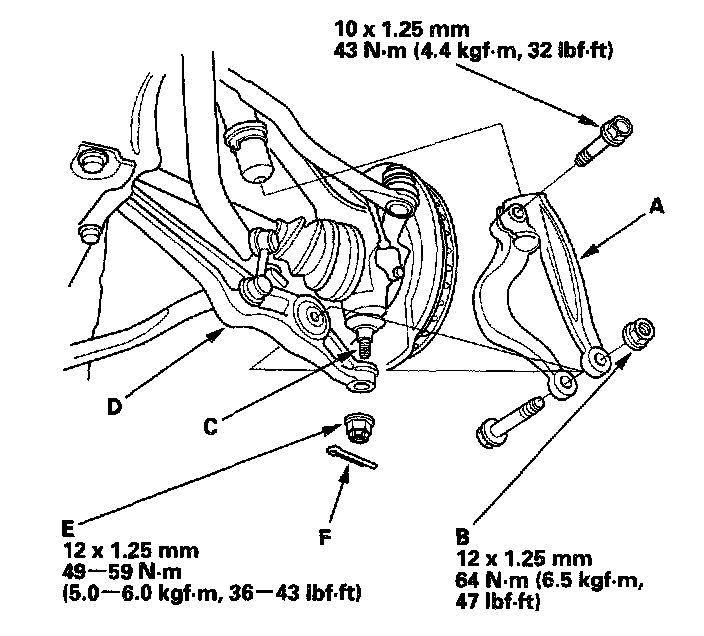 10 x 1.25 mm
43 N·m (4.4 kgf·m, 32 lbf·ft)

A

D

C

E
12 x 1.25 mm
49—59 N·m
(5.0—6.0 kgf·m, 36—43 lbf·ft)

F

B
12 x 1.25 mm
64 N·m (6.5 kgf·m, 47 lbf·ft)