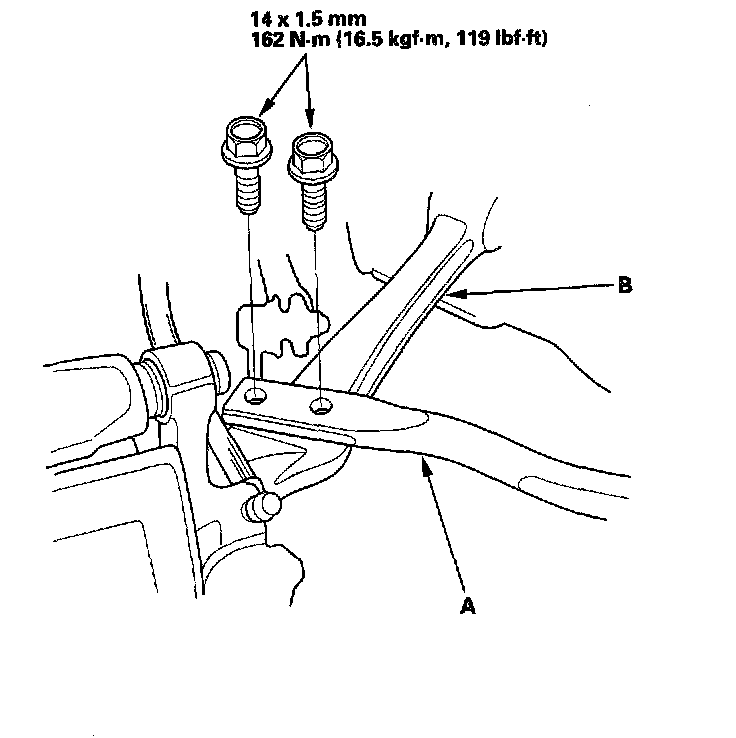 14 x 1.5 mm
162 N·m (16.5 kgf·m, 119 lbf·ft)

B

A