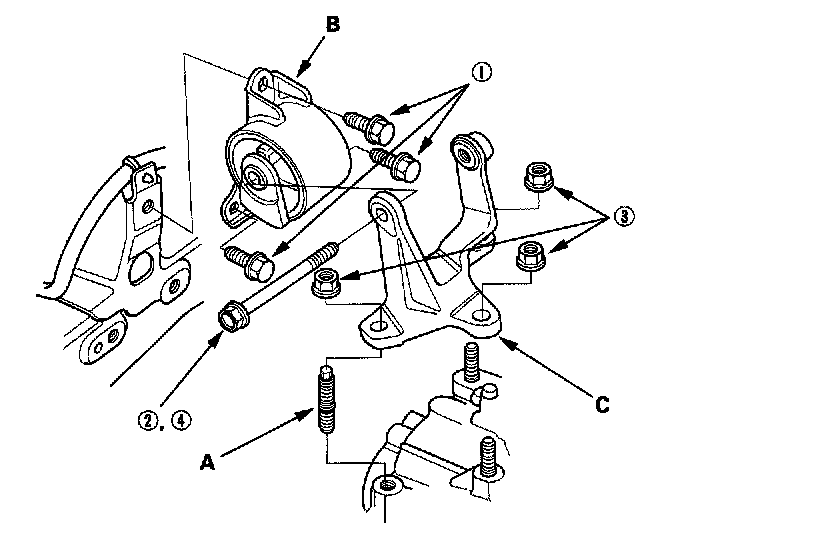 B
①
③
②, ④
A
C