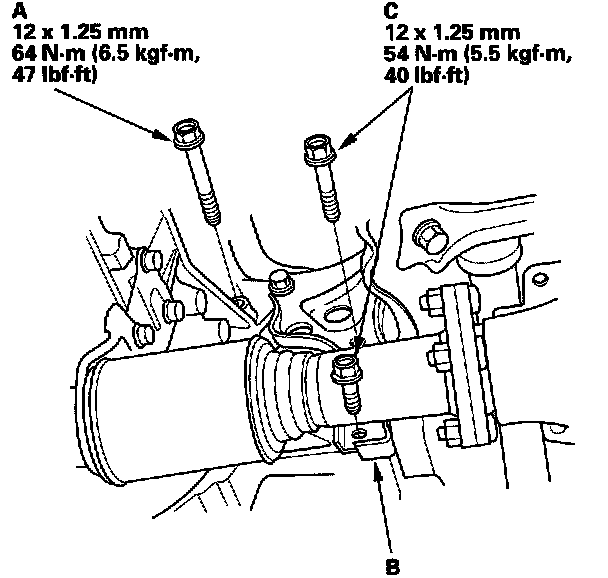 A
12 x 1.25 mm
64 N·m (6.5 kgf·m, 47 lbf·ft)

C
12 x 1.25 mm
54 N·m (5.5 kgf·m, 40 lbf·ft)

B