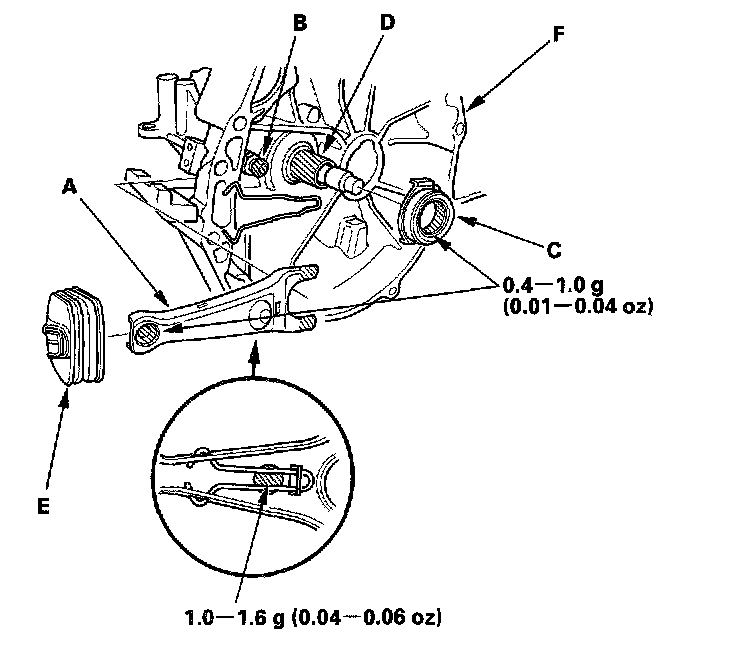 B
D
F
A
C
0.4—1.0 g
(0.01—0.04 oz)
E
1.0—1.6 g (0.04—0.06 oz)