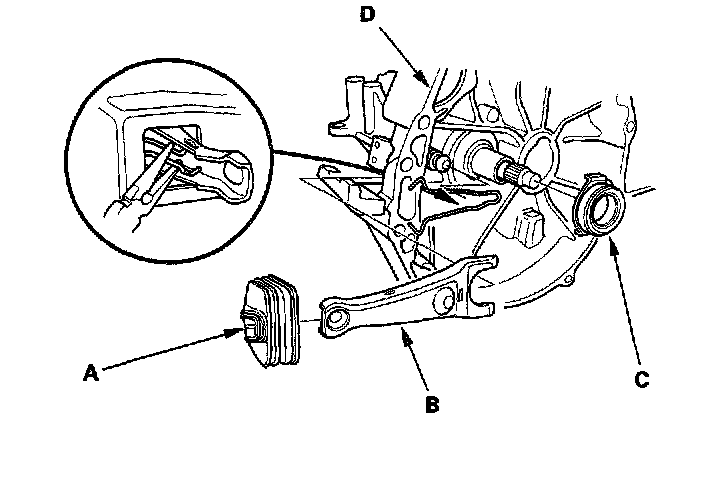 D

A

B

C