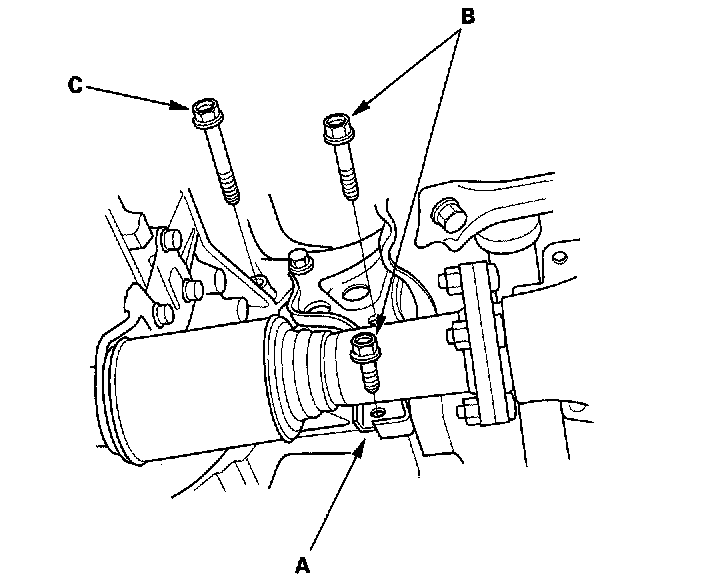 B
C
A