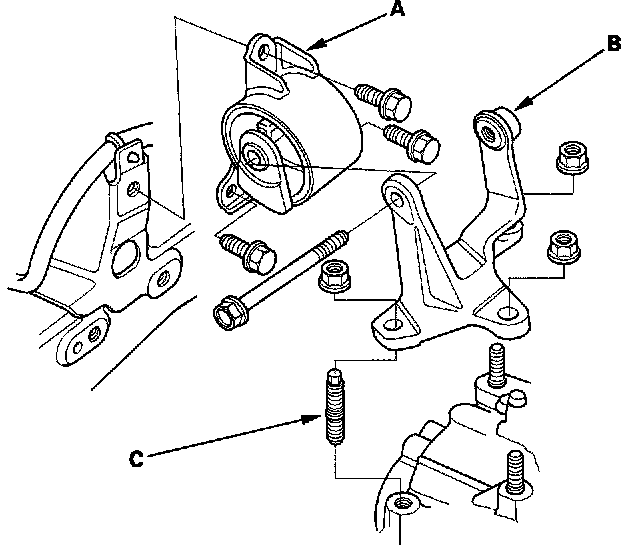 A
B
C