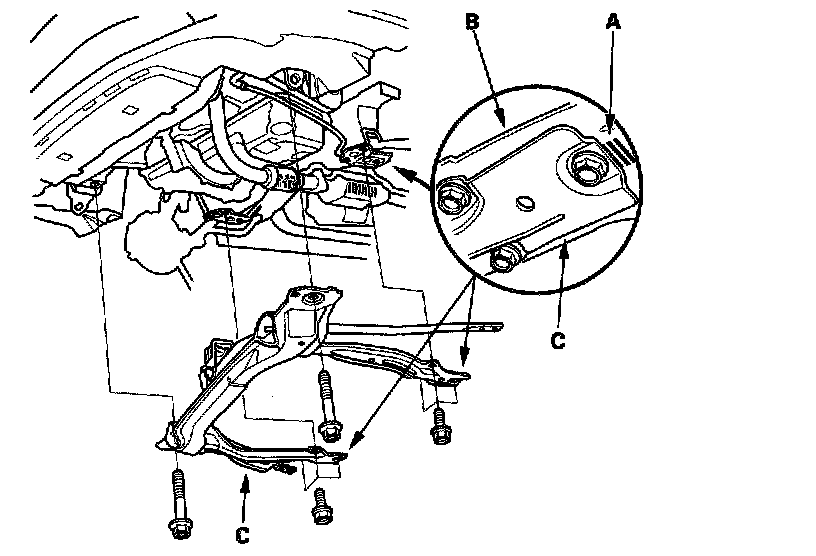 B

A

C

C