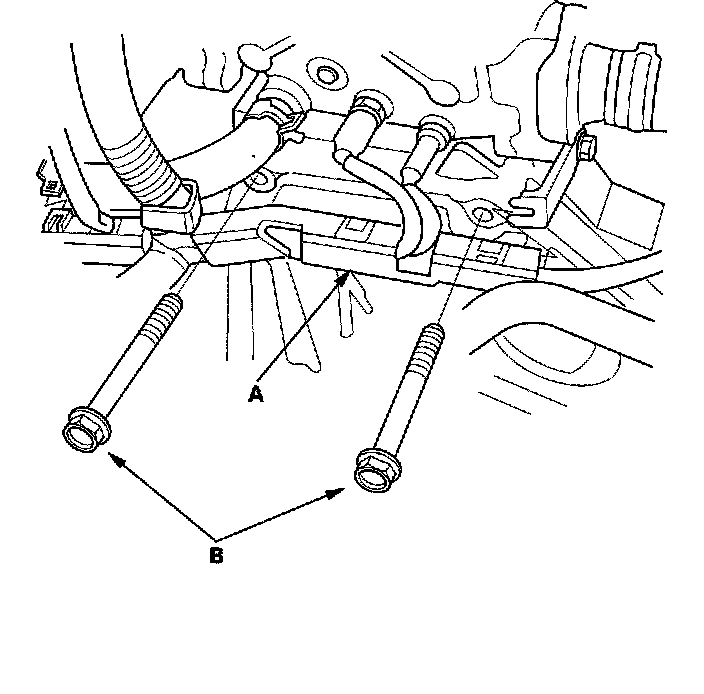 A

B