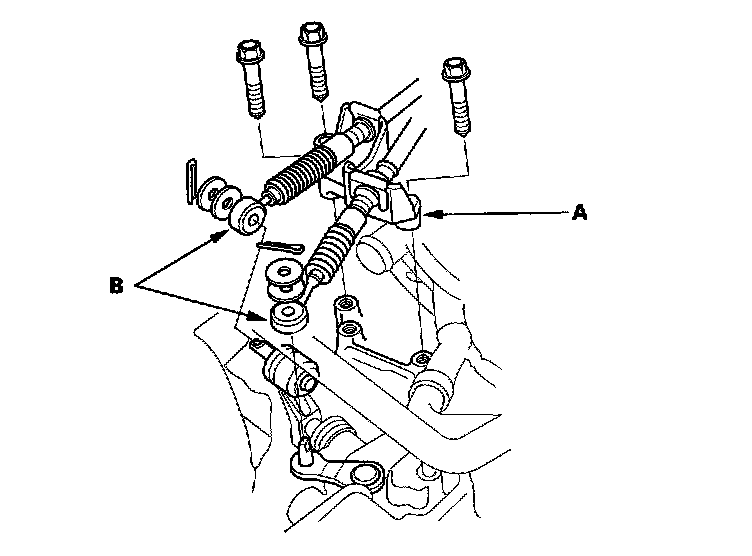 A

B