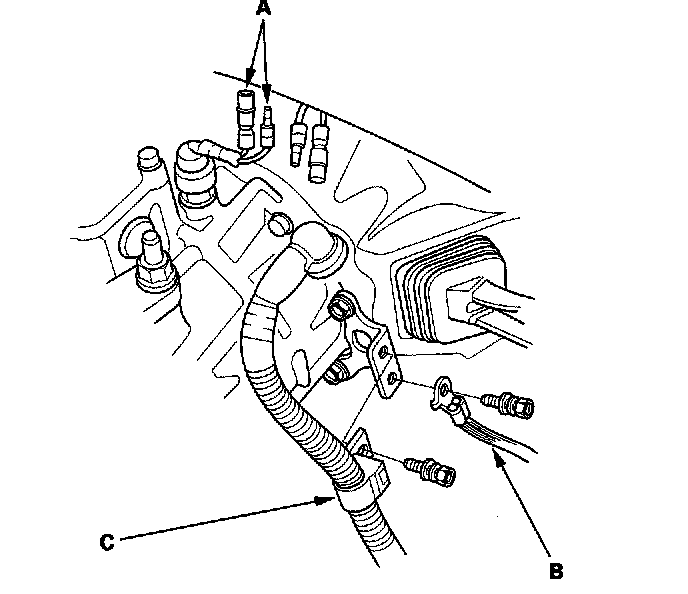 A

C

B