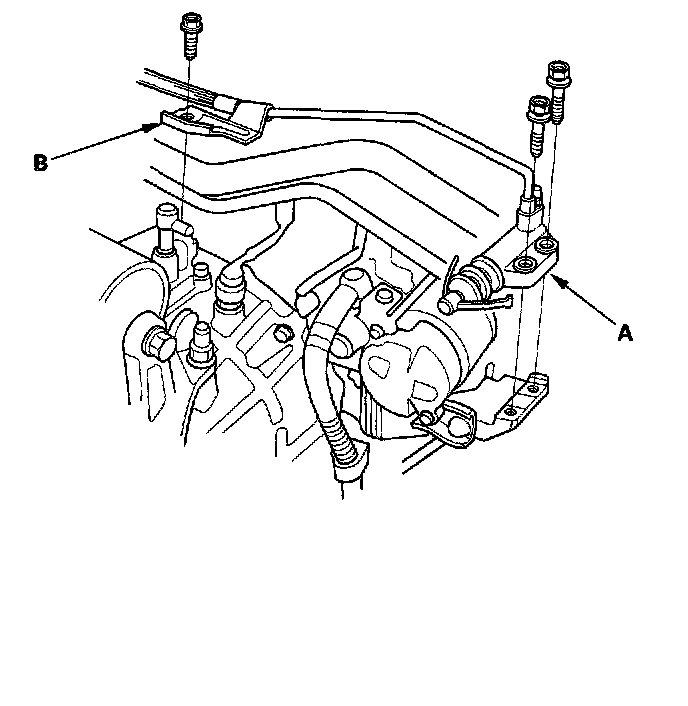 B
A