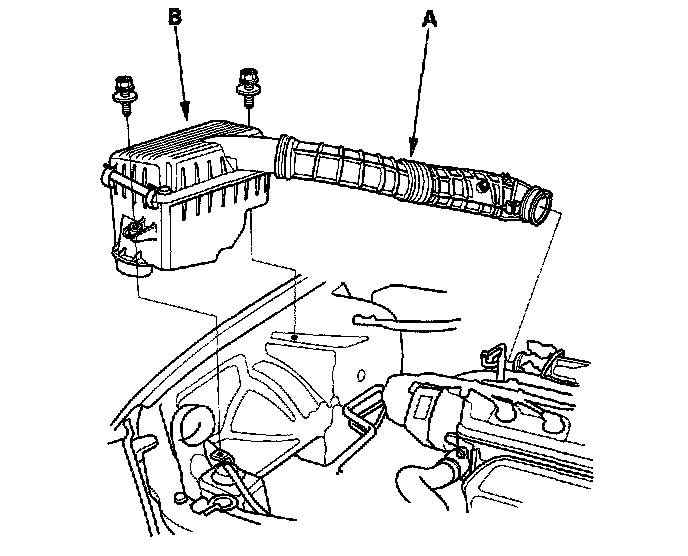 B
A