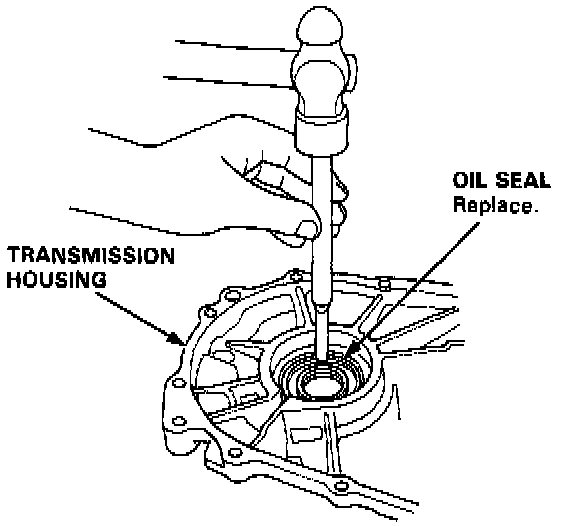 OIL SEAL
Replace.

TRANSMISSION
HOUSING