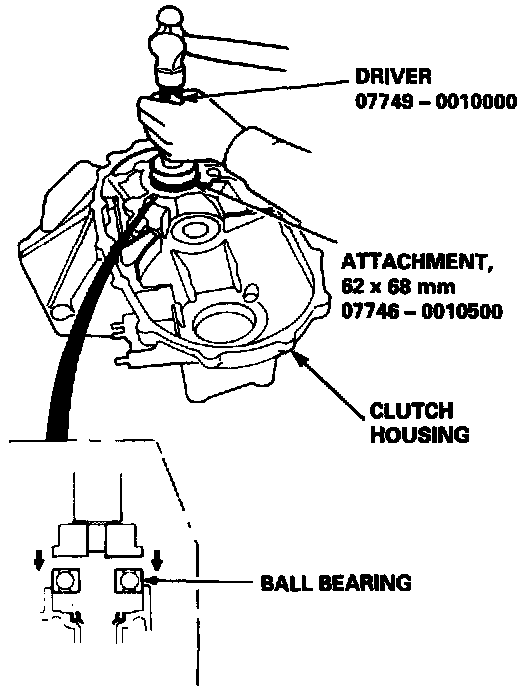 DRIVER
07749 – 0010000

ATTACHMENT,
62 x 68 mm
07746 – 0010500

CLUTCH
HOUSING

BALL BEARING